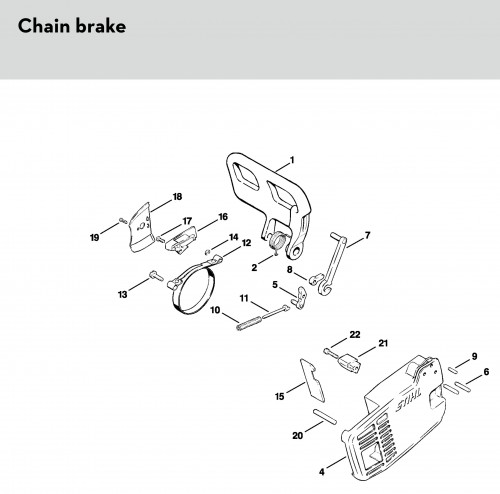 Chain brake

1
18
16
17
19
14
12
7
2
8
13
5
11
10
22
21
9
6
15
STIHL
20
4